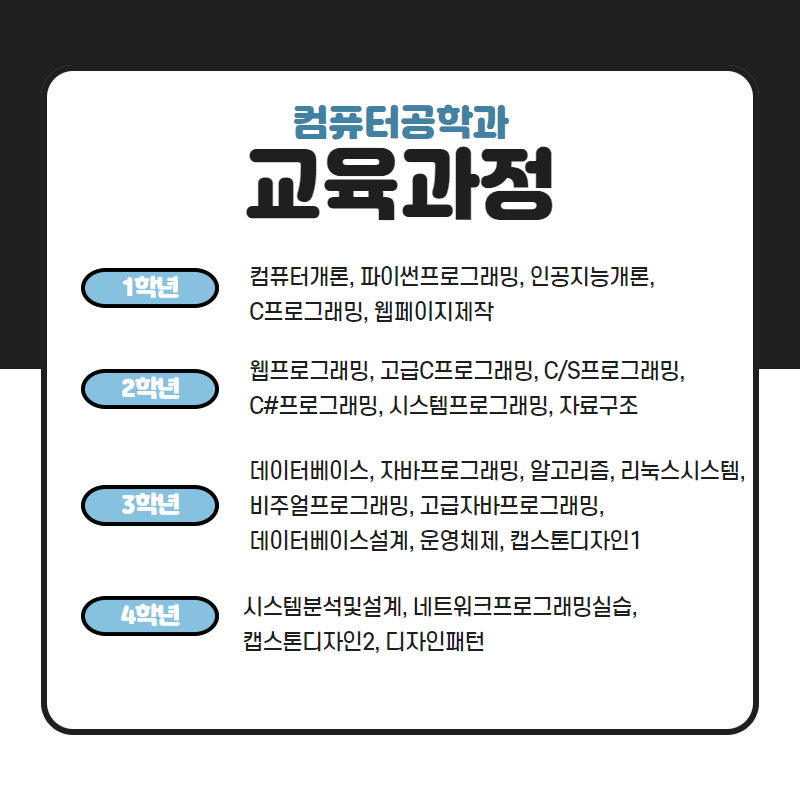 컴퓨터공학과
교육과정

1학년

컴퓨터개론, 파이썬프로그래밍, 인공지능개론, C프로그래밍, 웹페이지제작

2학년

웹프로그래밍, 고급C프로그래밍, C/S프로그래밍, C#프로그래밍, 시스템프로그래밍, 자료구조

3학년

데이터베이스, 자바프로그래밍, 알고리즘, 리눅스시스템, 비주얼프로그래밍, 고급자바프로그래밍, 데이터베이스설계, 운영체제, 캡스톤디자인1

4학년

시스템분석및설계, 네트워크프로그래밍실습, 캡스톤디자인2, 디자인패턴