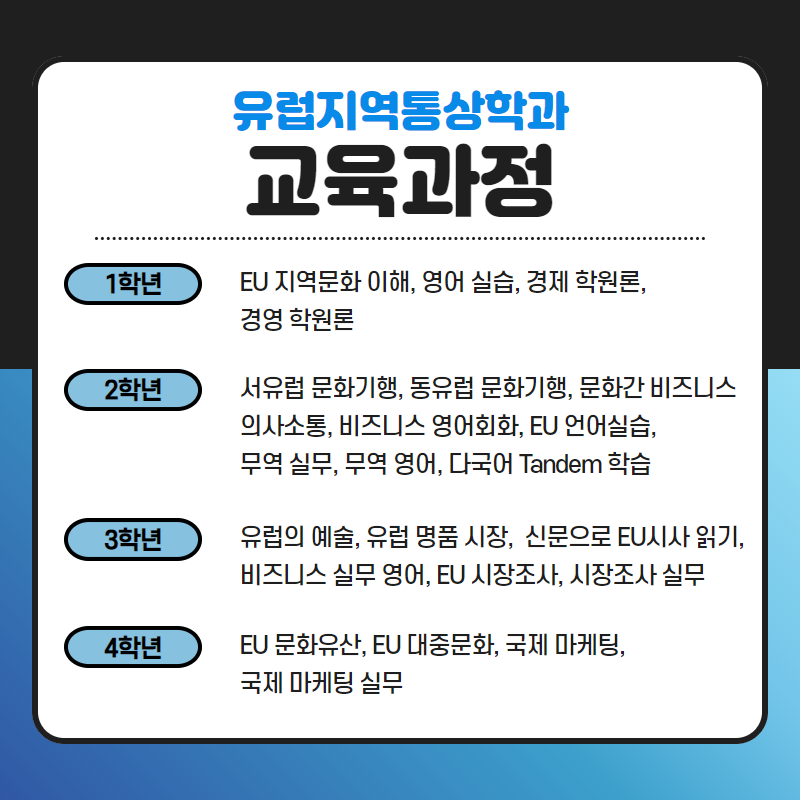 유럽지역통상학과
교육과정

1학년

EU 지역문화 이해, 영어 실습, 경제 학원론, 경영 학원론

2학년

서유럽 문화기행, 동유럽 문화기행, 문화간 비즈니스 의사소통, 비즈니스 영어회화, EU 언어실습, 무역 실무, 무역 영어, 다국어 Tandem 학습

3학년

유럽의 예술, 유럽 명품 시장, 신문으로 EU시사 읽기, 비즈니스 실무 영어, EU 시장조사, 시장조사 실무

4학년

EU 문화유산, EU 대중문화, 국제 마케팅, 국제 마케팅 실무