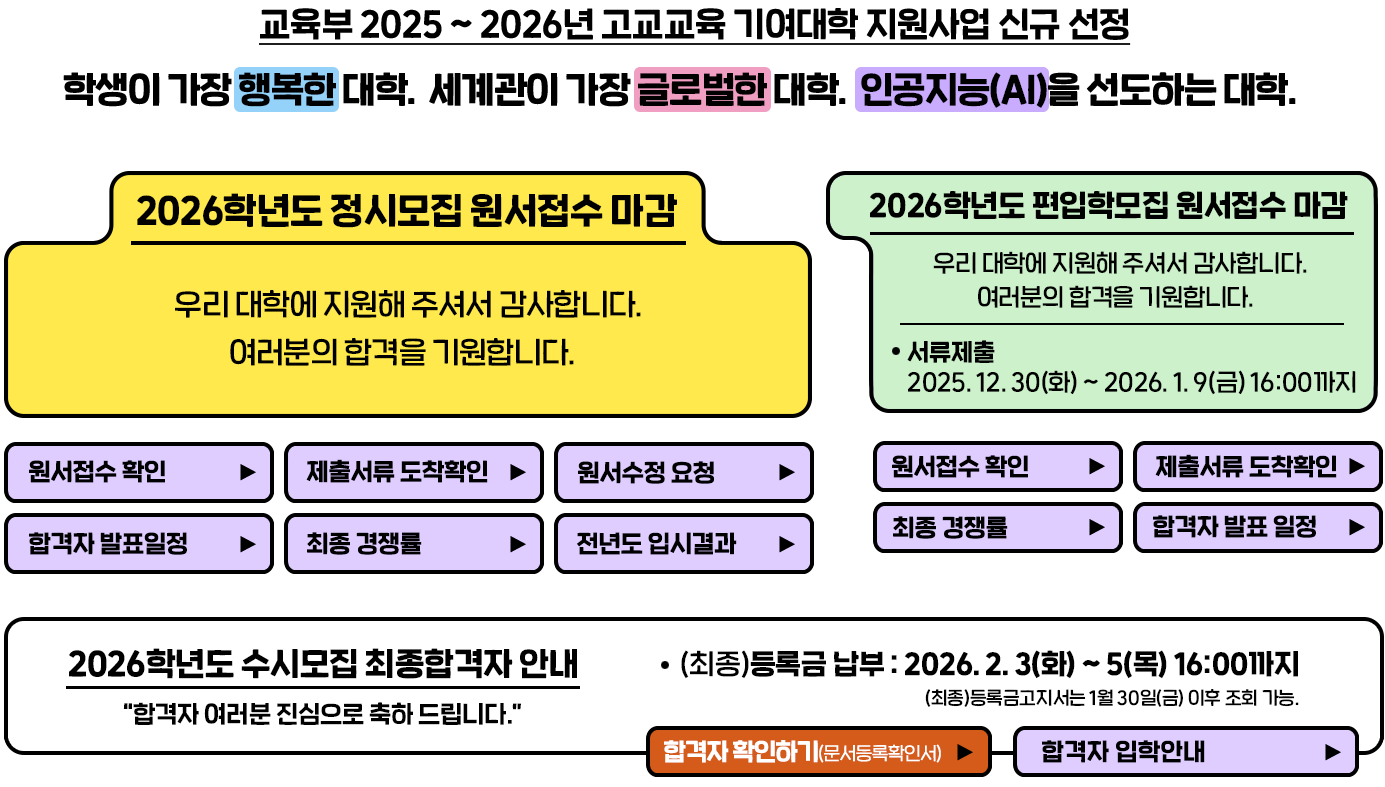 교육부 2025 ~ 2026년 고교교육 기여대학 지원사업 신규 선정

학생이 가장 행복한 대학. 세계관이 가장 글로벌한 대학. 인공지능(AI)을 선도하는 대학.

2026학년도 정시모집 원서접수 마감

우리 대학에 지원해 주셔서 감사합니다.
여러분의 합격을 기원합니다.

원서접수 확인 ▶

제출서류 도착확인 ▶

원서수정 요청 ▶

합격자 발표일정 ▶

최종 경쟁률 ▶

전년도 입시결과 ▶

2026학년도 편입학모집 원서접수 마감

우리 대학에 지원해 주셔서 감사합니다.
여러분의 합격을 기원합니다.

• 서류제출
2025. 12. 30(화) ~ 2026. 1. 9(금) 16:00까지

원서접수 확인 ▶

제출서류 도착확인 ▶

최종 경쟁률 ▶

합격자 발표 일정 ▶

2026학년도 수시모집 최종합격자 안내

"합격자 여러분 진심으로 축하 드립니다."

• (최종)등록금 납부 : 2026. 2. 3(화) ~ 5(목) 16:00까지

(최종)등록금고지서는 1월 30일(금) 이후 조회 가능.

합격자 확인하기(문서등록확인서) ▶

합격자 입학안내 ▶